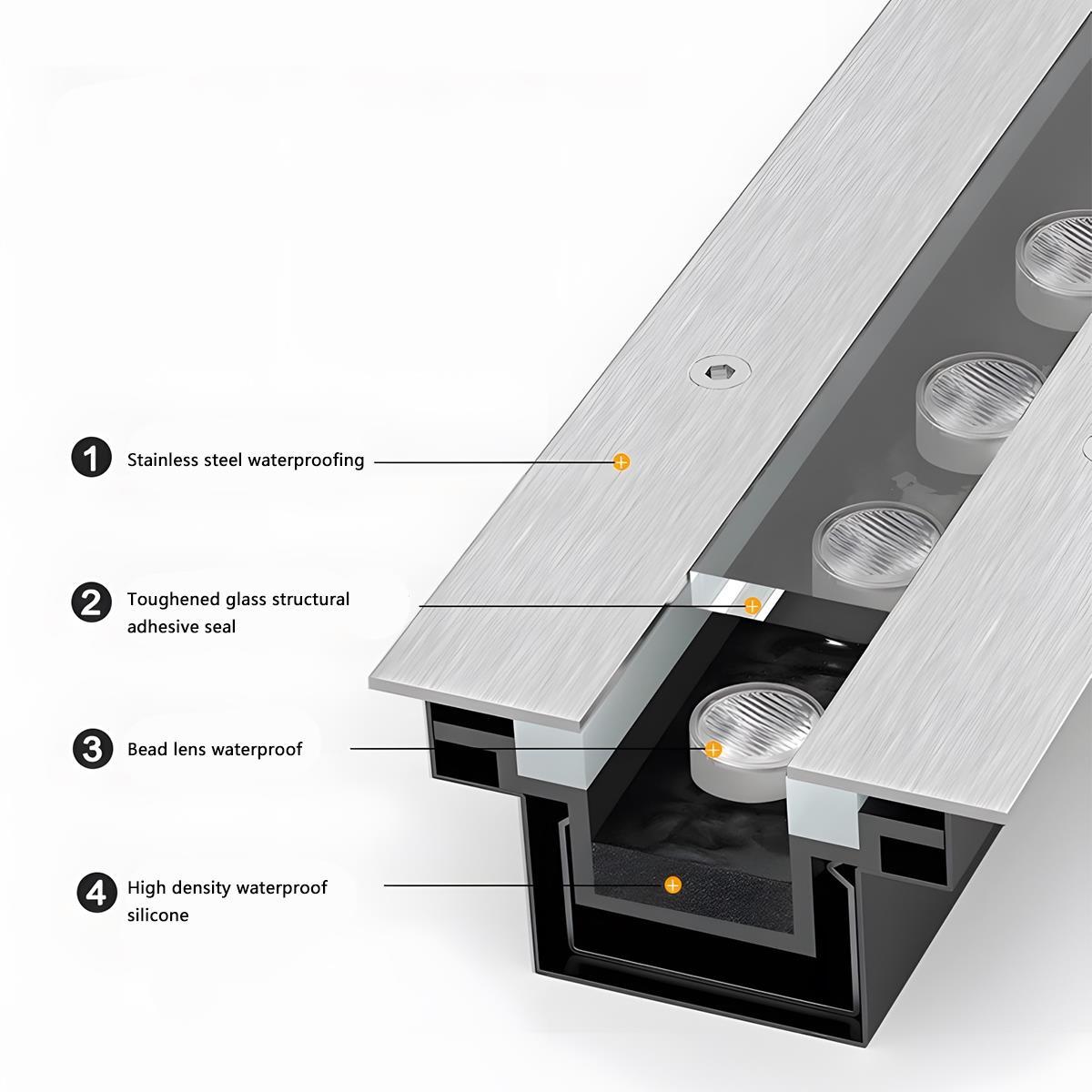 1 Stainless steel waterproofing

2 Toughened glass structural adhesive seal

3 Bead lens waterproof

4 High density waterproof silicone