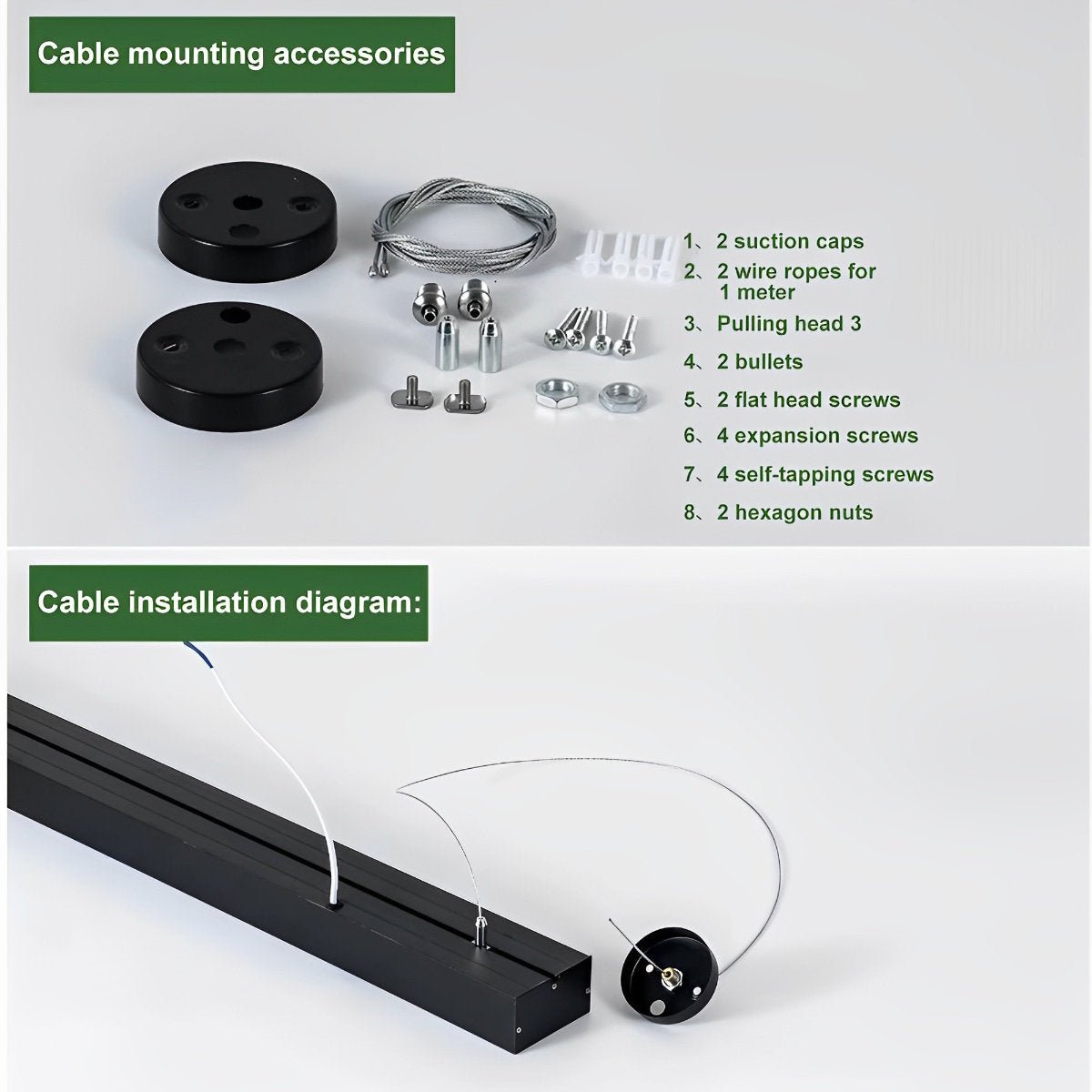 Cable mounting accessories

1、2 suction caps
2、2 wire ropes for 1 meter
3、Pulling head 3
4、2 bullets
5、2 flat head screws
6、4 expansion screws
7、4 self-tapping screws
8、2 hexagon nuts

Cable installation diagram: